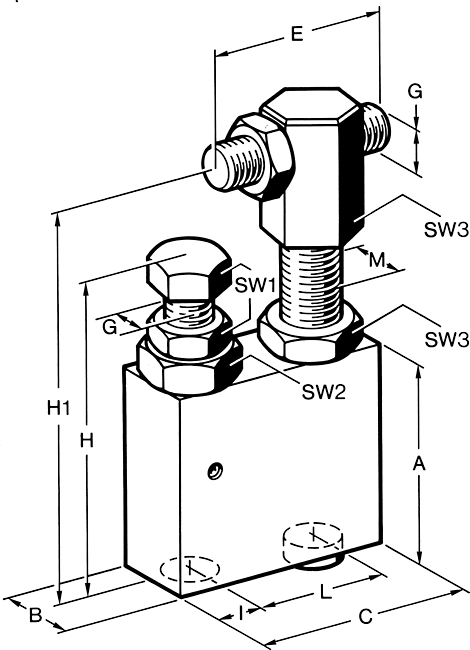 E
G
SW3
M
SW1
G
SW3
SW2
H1
H
A
B
I
L
C