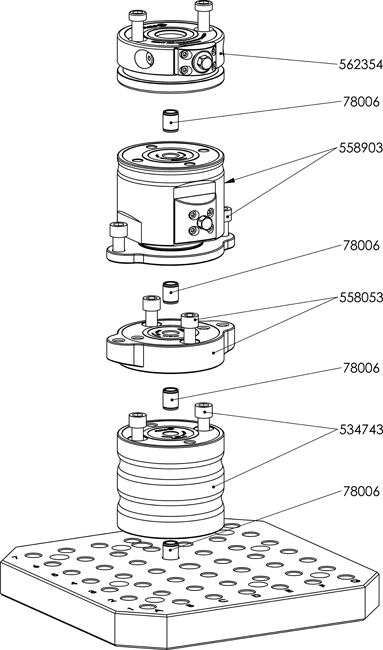 562354
78006
558903
78006
558053
78006
534743
78006