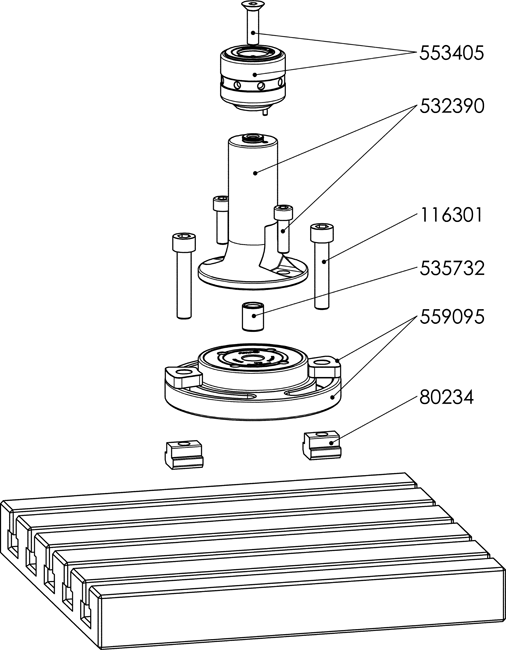 553405

532390

116301

535732

559095

80234